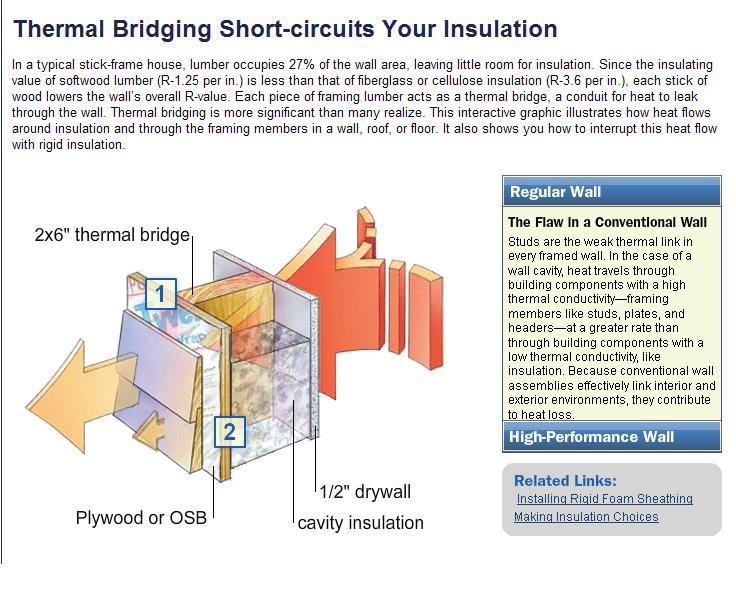 Thermal Bridging Short-circuits Your Insulation

In a typical stick-frame house, lumber occupies 27% of the wall area, leaving little room for insulation. Since the insulating value of softwood lumber (R-1.25 per in.) is less than that of fiberglass or cellulose insulation (R-3.6 per in.), each stick of wood lowers the wall's overall R-value. Each piece of framing lumber acts as a thermal bridge, a conduit for heat to leak through the wall. Thermal bridging is more significant than many realize. This interactive graphic illustrates how heat flows around insulation and through the framing members in a wall, roof, or floor. It also shows you how to interrupt this heat flow with rigid insulation.

2x6" thermal bridge

1

2

Plywood or OSB

1/2" drywall

cavity insulation

Regular Wall

The Flaw in a Conventional Wall

Studs are the weak thermal link in every framed wall. In the case of a wall cavity, heat travels through building components with a high thermal conductivity—framing members like studs, plates, and headers—at a greater rate than through building components with a low thermal conductivity, like insulation. Because conventional wall assemblies effectively link interior and exterior environments, they contribute to heat loss.

High-Performance Wall

Related Links:

Installing Rigid Foam Sheathing

Making Insulation Choices